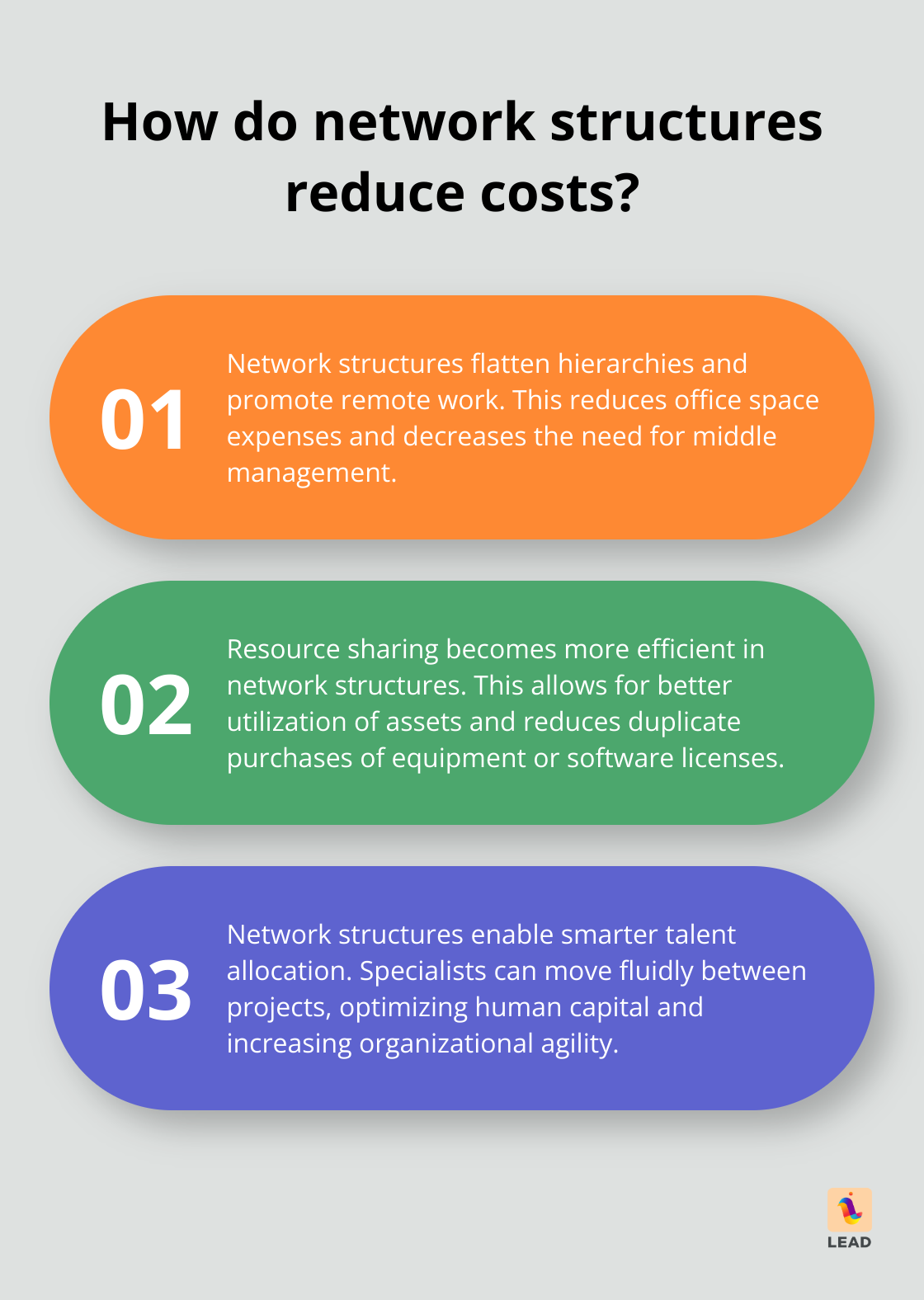 How do network structures reduce costs?

01

Network structures flatten hierarchies and promote remote work. This reduces office space expenses and decreases the need for middle management.

02

Resource sharing becomes more efficient in network structures. This allows for better utilization of assets and reduces duplicate purchases of equipment or software licenses.

03

Network structures enable smarter talent allocation. Specialists can move fluidly between projects, optimizing human capital and increasing organizational agility.

LEAD