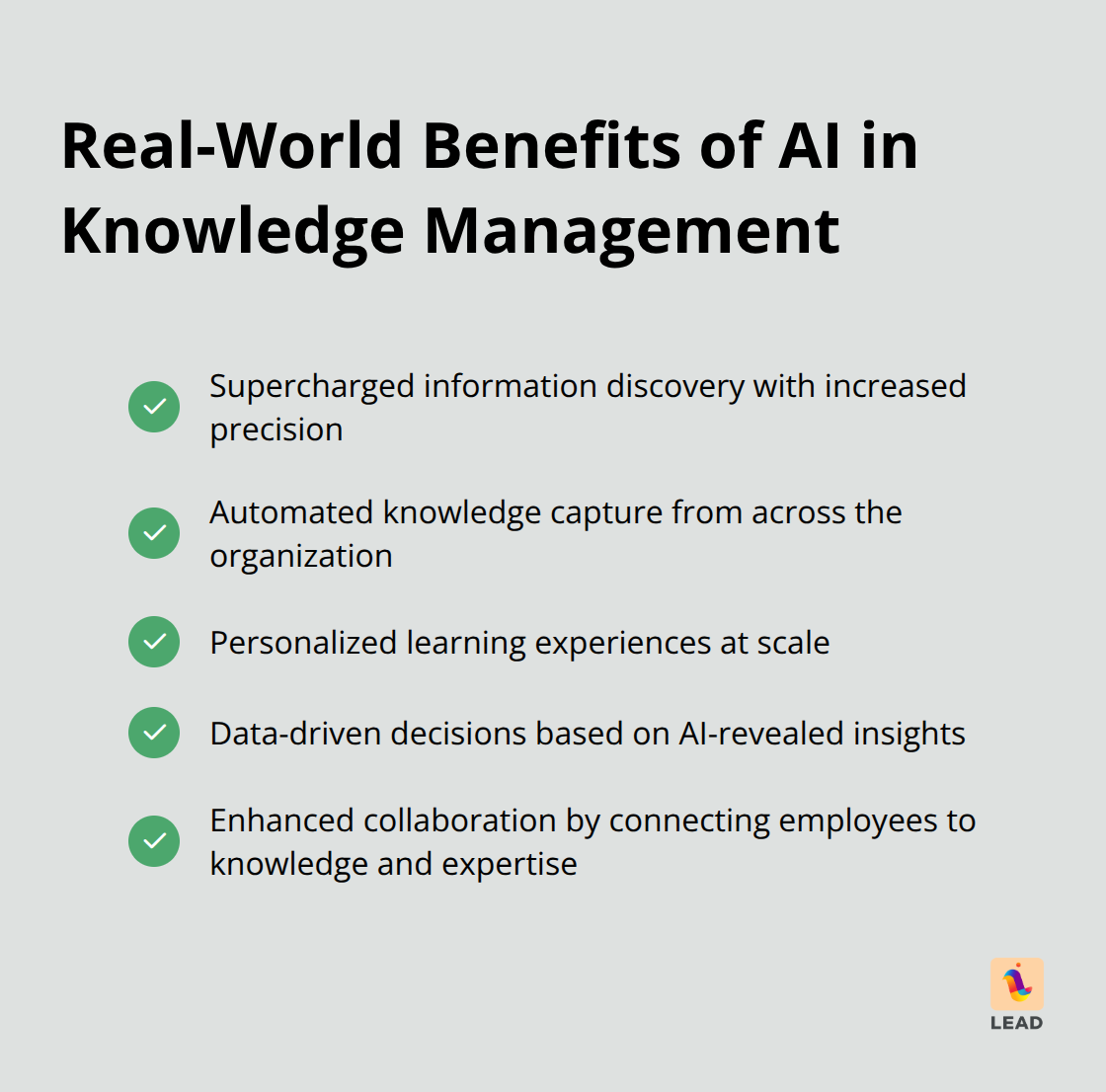 Real-World Benefits of AI in Knowledge Management

Supercharged information discovery with increased precision

Automated knowledge capture from across the organization

Personalized learning experiences at scale

Data-driven decisions based on AI-revealed insights

Enhanced collaboration by connecting employees to knowledge and expertise

LEAD