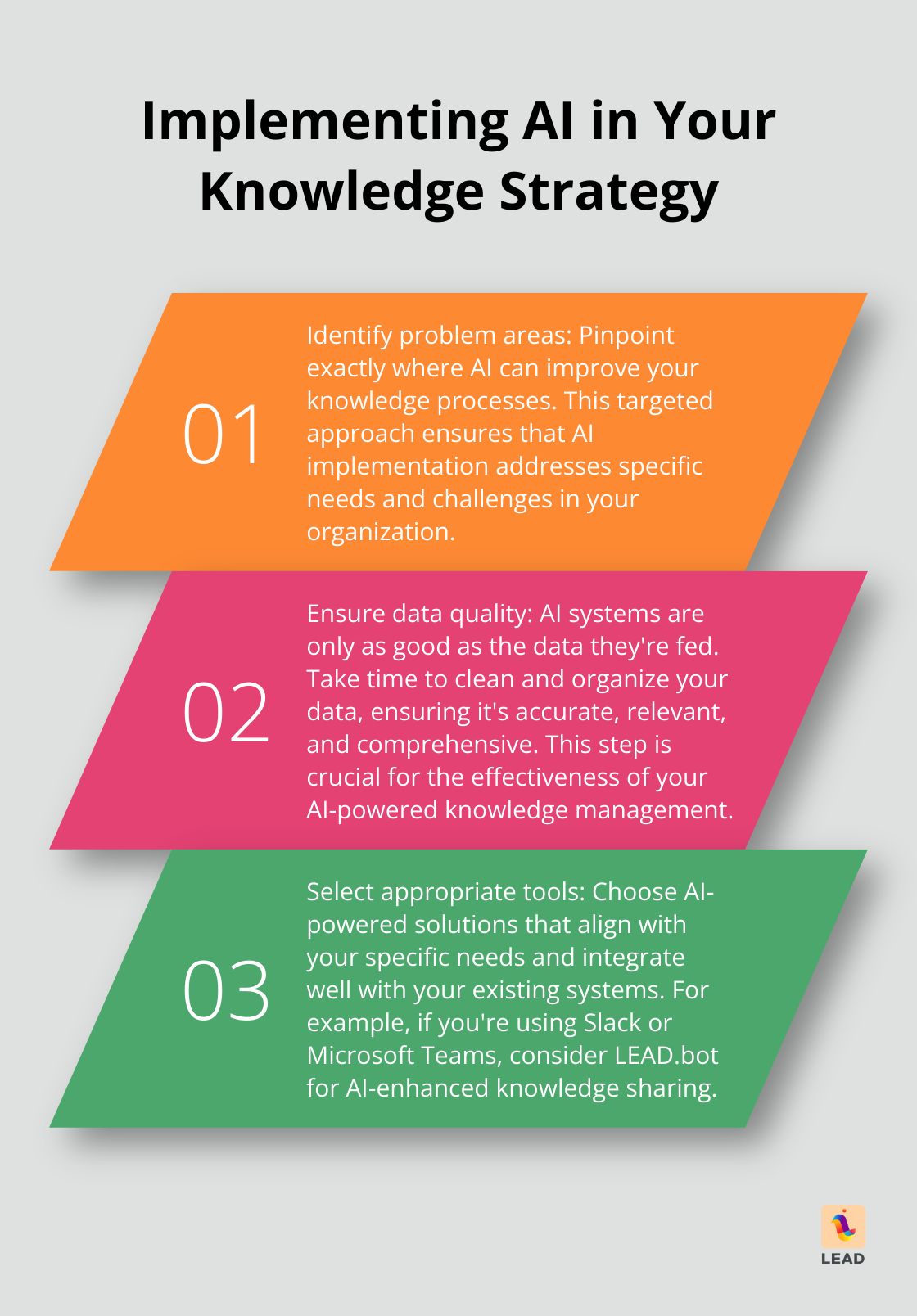 Implementing AI in Your Knowledge Strategy

01

Identify problem areas: Pinpoint exactly where AI can improve your knowledge processes. This targeted approach ensures that AI implementation addresses specific needs and challenges in your organization.

02

Ensure data quality: AI systems are only as good as the data they're fed. Take time to clean and organize your data, ensuring it's accurate, relevant, and comprehensive. This step is crucial for the effectiveness of your AI-powered knowledge management.

03

Select appropriate tools: Choose AI-powered solutions that align with your specific needs and integrate well with your existing systems. For example, if you're using Slack or Microsoft Teams, consider LEAD.bot for AI-enhanced knowledge sharing.

LEAD